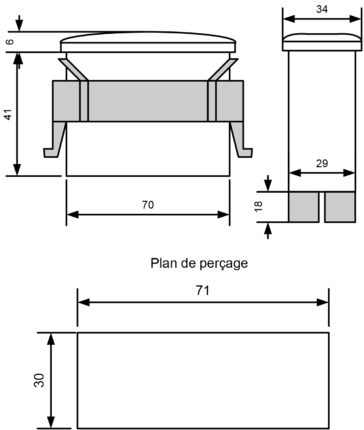 6
41
70
34
29
18
Plan de perçage
71
30